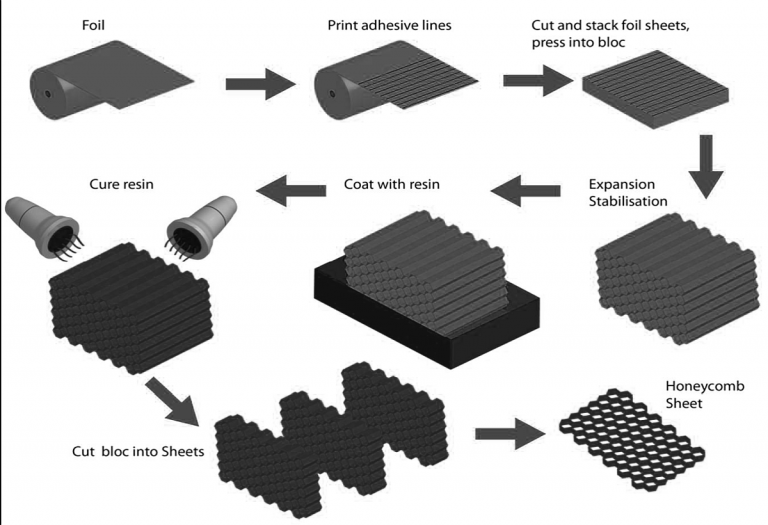 Foil

Print adhesive lines

Cut and stack foil sheets, press into bloc

Expansion Stabilisation

Coat with resin

Cure resin

Cut bloc into Sheets

Honeycomb Sheet